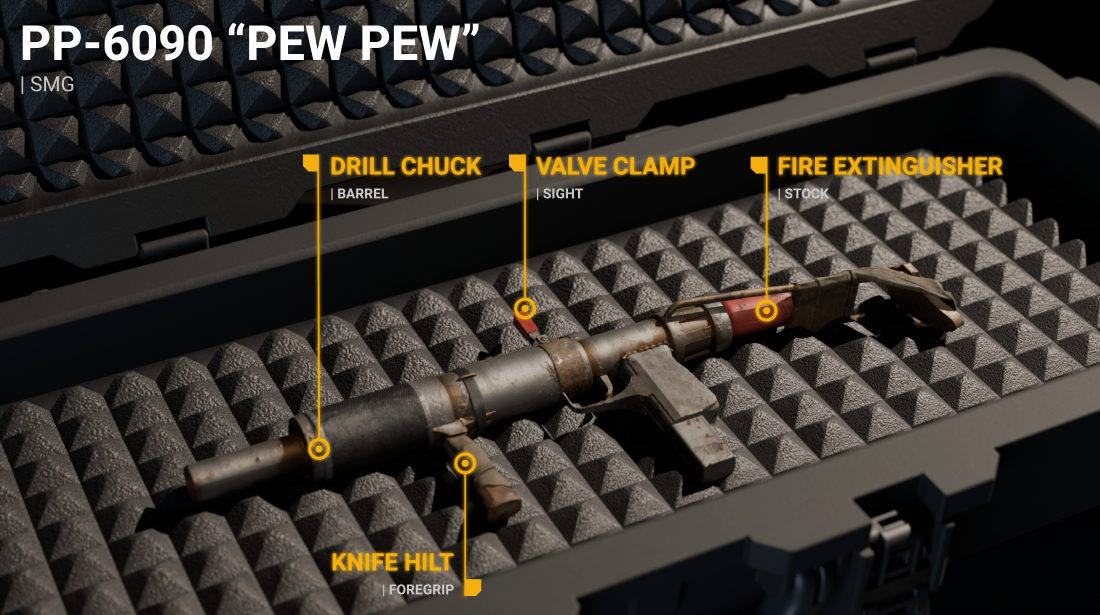 PP-6090 “PEW PEW”
| SMG

DRILL CHUCK
| BARREL

VALVE CLAMP
| SIGHT

FIRE EXTINGUISHER
| STOCK

KNIFE HILT
| FOREGRIP