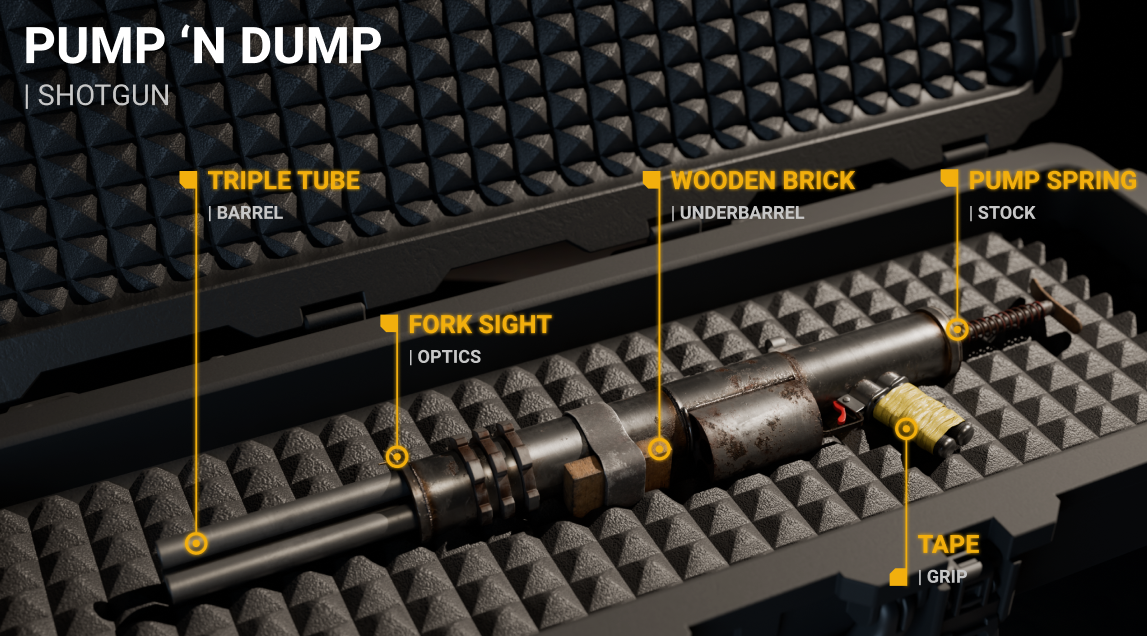 PUMP ‘N DUMP
| SHOTGUN

TRIPLE TUBE
| BARREL

WOODEN BRICK
| UNDERBARREL

PUMP SPRING
| STOCK

FORK SIGHT
| OPTICS

TAPE
| GRIP